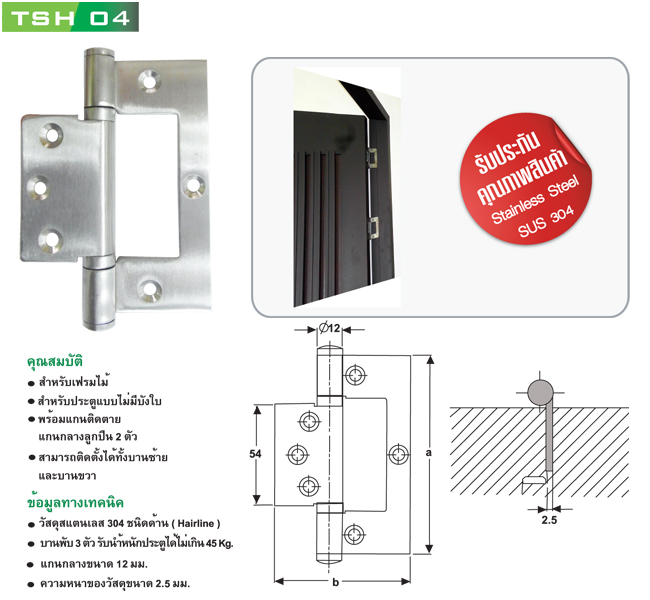 TSH 04

รับประกัน
คุณภาพสินค้า
Stainless Steel
SUS 304

คุณสมบัติ
● สำหรับเฟรมไม้
● สำหรับประตูแบบไม่มีบังใบ
● พร้อมแกนติดตาย แกนกลางลูกปืน 2 ตัว
● สามารถติดตั้งได้ทั้งบานซ้าย และบานขวา

ข้อมูลทางเทคนิค
● วัสดุสแตนเลส 304 ชนิดด้าน ( Hairline )
● บานพับ 3 ตัว รับน้ำหนักประตูได้ไม่เกิน 45 Kg.
● แกนกลางขนาด 12 มม.
● ความหนาของวัสดุขนาด 2.5 มม.

$\varnothing 12$
54
a
b
2.5