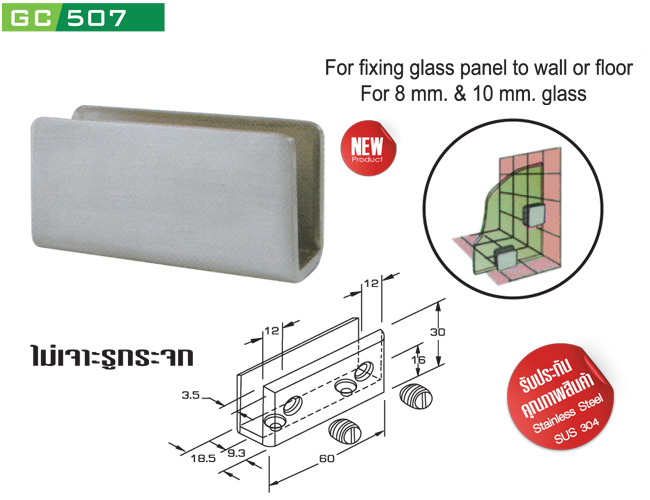 GC 507

For fixing glass panel to wall or floor
For 8 mm. & 10 mm. glass

NEW
Product

ไม่เจาะรูกระจก

12
12
30
16
3.5
18.5
9.3
60

รับประกัน
คุณภาพสินค้า
Stainless Steel
SUS 304