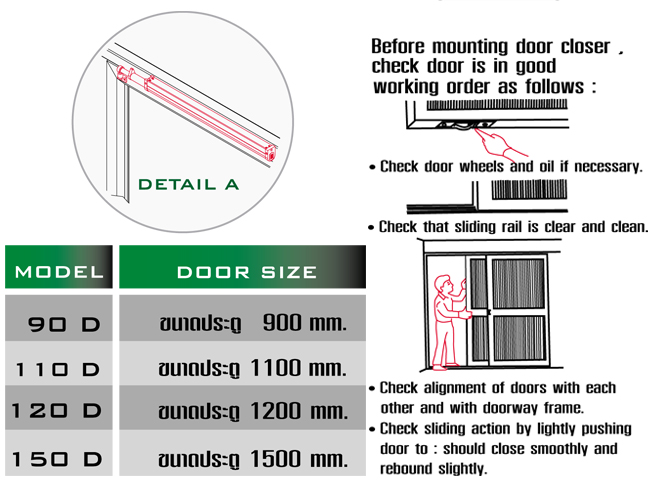 DETAIL A

| MODEL | DOOR SIZE |
|---|---|
| 90 D | ขนาดประตู 900 mm. |
| 110 D | ขนาดประตู 1100 mm. |
| 120 D | ขนาดประตู 1200 mm. |
| 150 D | ขนาดประตู 1500 mm. |

Before mounting door closer , check door is in good working order as follows :

• Check door wheels and oil if necessary.

• Check that sliding rail is clear and clean.

• Check alignment of doors with each other and with doorway frame.

• Check sliding action by lightly pushing door to : should close smoothly and rebound slightly.